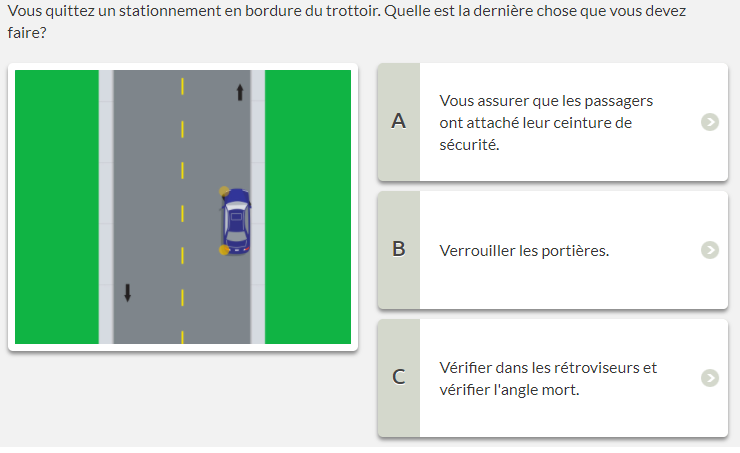 Vous quittez un stationnement en bordure du trottoir. Quelle est la dernière chose que vous devez faire?

A
Vous assurer que les passagers ont attaché leur ceinture de sécurité.

B
Verrouiller les portières.

C
Vérifier dans les rétroviseurs et vérifier l'angle mort.