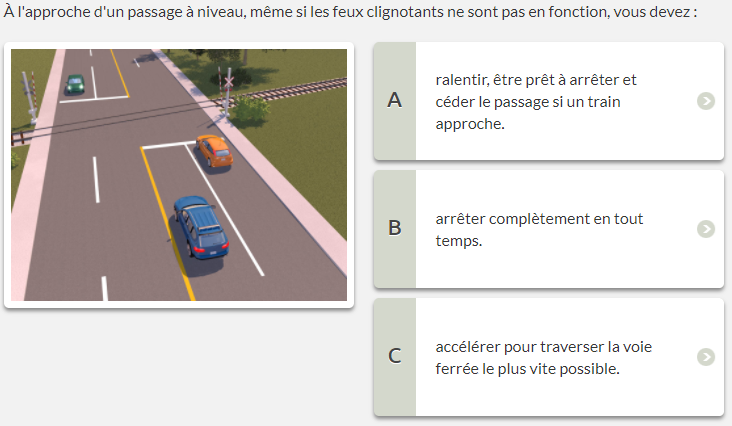 À l'approche d'un passage à niveau, même si les feux clignotants ne sont pas en fonction, vous devez :

A

ralentir, être prêt à arrêter et céder le passage si un train approche.

B

arrêter complètement en tout temps.

C

accélérer pour traverser la voie ferrée le plus vite possible.