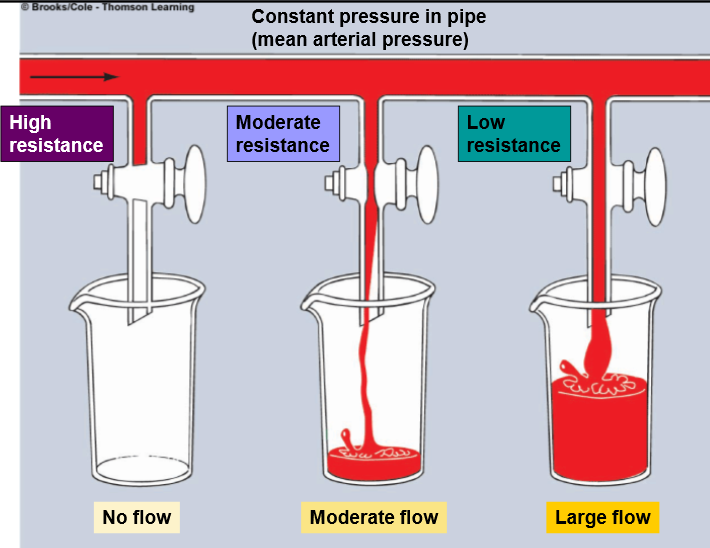 © Brooks/Cole - Thomson Learning

Constant pressure in pipe
(mean arterial pressure)

High resistance

Moderate resistance

Low resistance

No flow

Moderate flow

Large flow