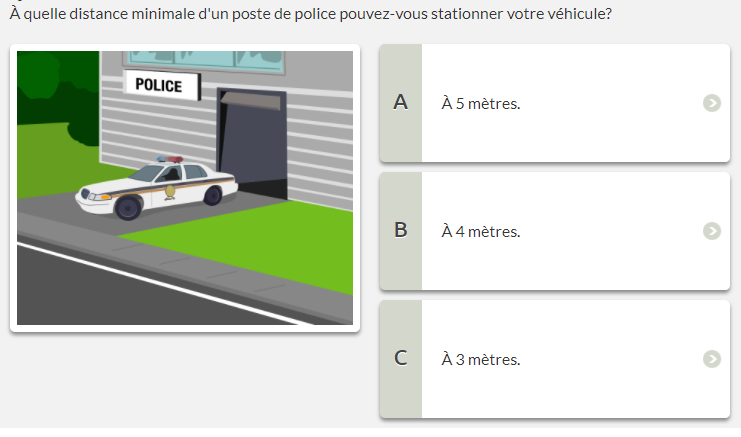 À quelle distance minimale d'un poste de police pouvez-vous stationner votre véhicule?

POLICE

A À 5 mètres.

B À 4 mètres.

C À 3 mètres.