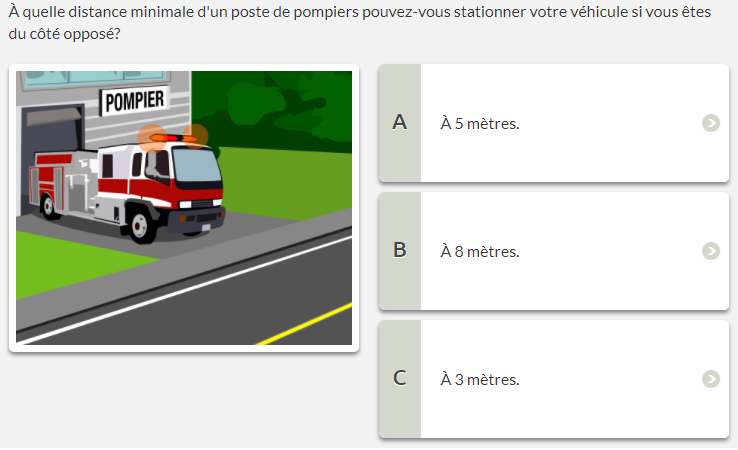 À quelle distance minimale d'un poste de pompiers pouvez-vous stationner votre véhicule si vous êtes du côté opposé?

POMPIER

A À 5 mètres.

B À 8 mètres.

C À 3 mètres.