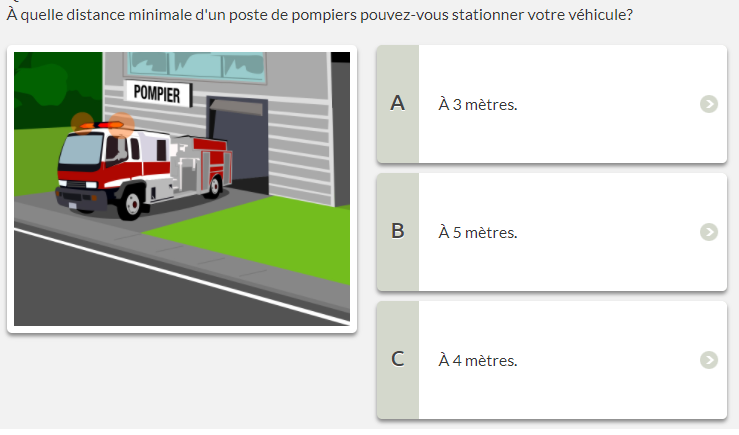 À quelle distance minimale d'un poste de pompiers pouvez-vous stationner votre véhicule?

POMPIER

A À 3 mètres.

B À 5 mètres.

C À 4 mètres.