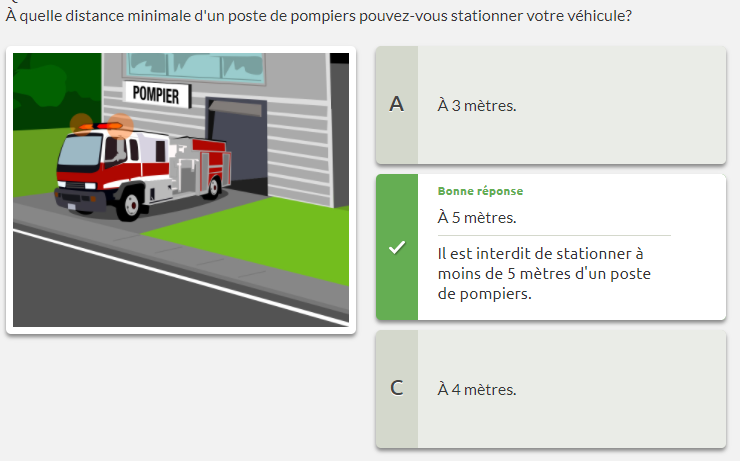 À quelle distance minimale d'un poste de pompiers pouvez-vous stationner votre véhicule?

POMPIER

A

À 3 mètres.

Bonne réponse

À 5 mètres.

Il est interdit de stationner à moins de 5 mètres d'un poste de pompiers.

C

À 4 mètres.