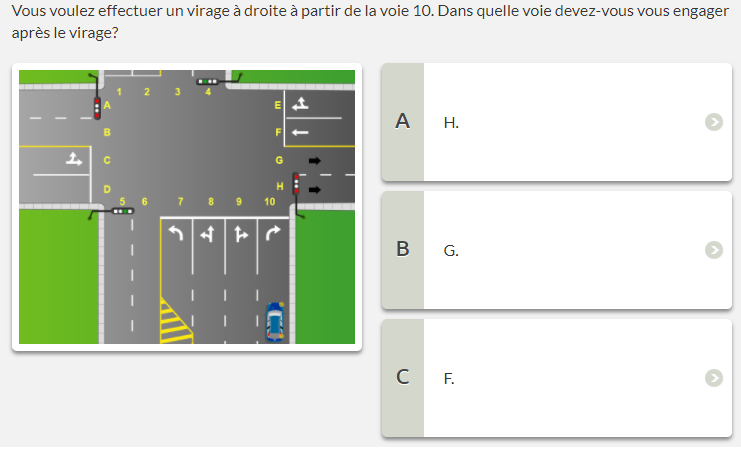 Vous voulez effectuer un virage à droite à partir de la voie 10. Dans quelle voie devez-vous vous engager après le virage?

1 2 3 4
A
B
C
D
E
F
G
H
5 6 7 8 9 10

A H.

B G.

C F.