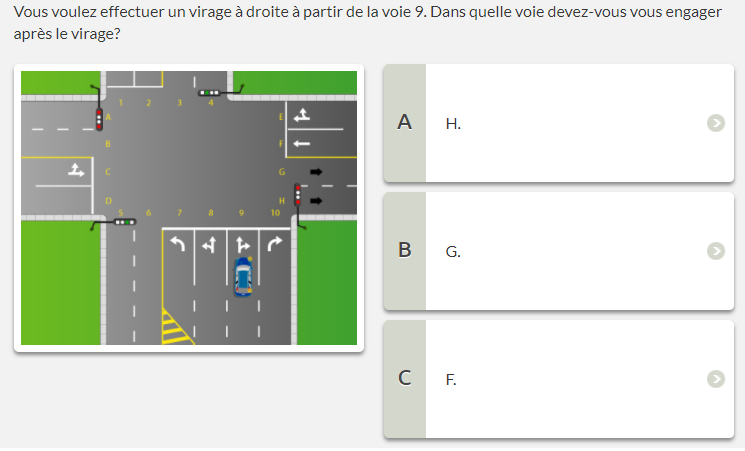 Vous voulez effectuer un virage à droite à partir de la voie 9. Dans quelle voie devez-vous vous engager après le virage?

1 2 3 4
A B C D
E F G H
5 6 7 8 9 10

A H.

B G.

C F.