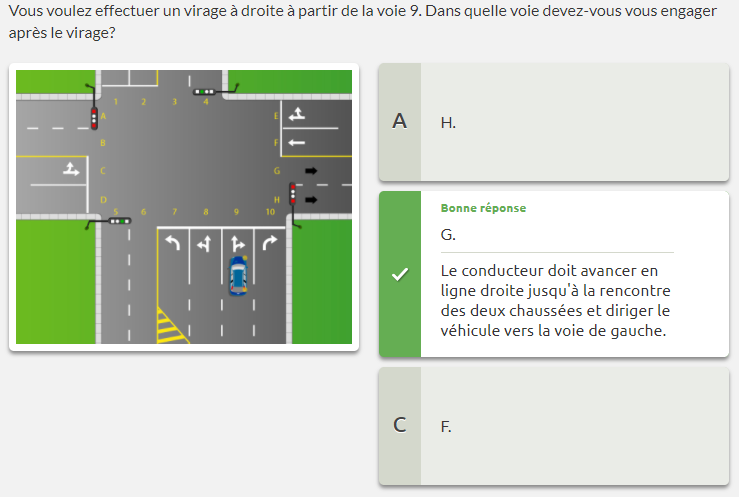 Vous voulez effectuer un virage à droite à partir de la voie 9. Dans quelle voie devez-vous vous engager après le virage?

1 2 3 4
A B C D
E F G H
5 6 7 8 9 10

A H.

Bonne réponse
G.

Le conducteur doit avancer en ligne droite jusqu'à la rencontre des deux chaussées et diriger le véhicule vers la voie de gauche.

C F.