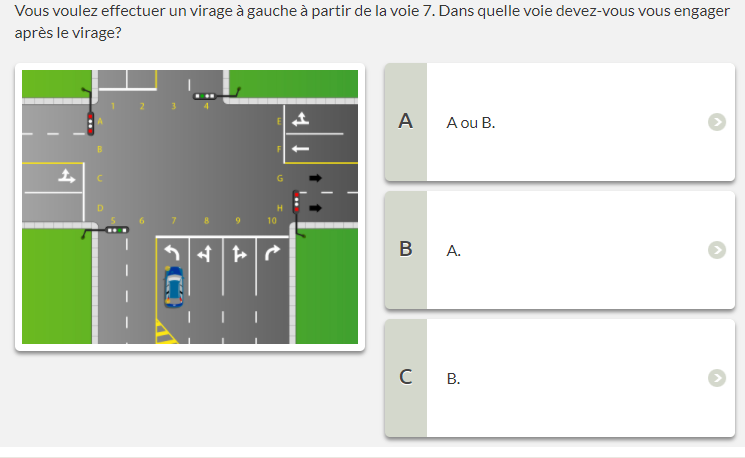 Vous voulez effectuer un virage à gauche à partir de la voie 7. Dans quelle voie devez-vous vous engager après le virage?

1 2 3 4
A B C D
E F G H
5 6 7 8 9 10

A A ou B.

B A.

C B.