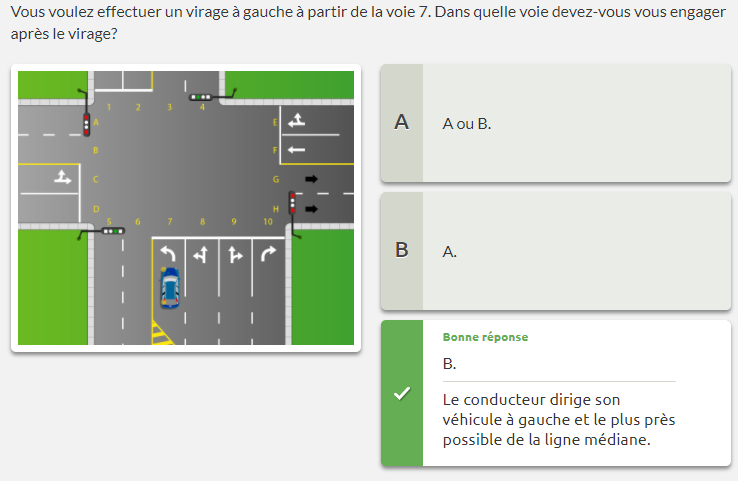 Vous voulez effectuer un virage à gauche à partir de la voie 7. Dans quelle voie devez-vous vous engager après le virage?

1 2 3 4
A B C D
E F G H
5 6 7 8 9 10

A A ou B.

B A.

Bonne réponse
B.

Le conducteur dirige son véhicule à gauche et le plus près possible de la ligne médiane.