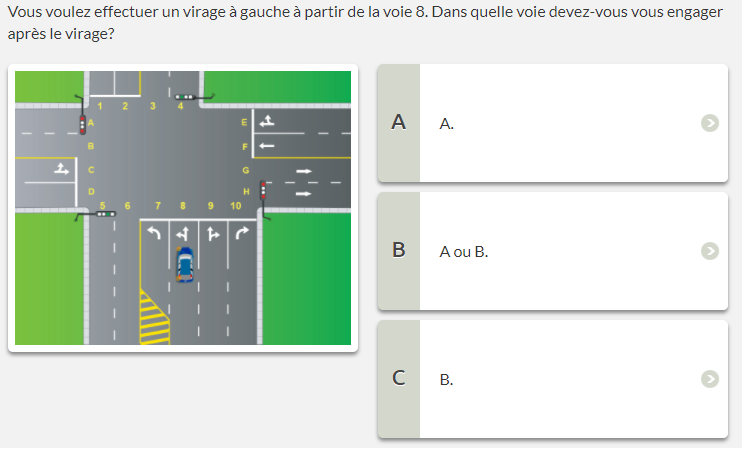 Vous voulez effectuer un virage à gauche à partir de la voie 8. Dans quelle voie devez-vous vous engager après le virage?

1 2 3 4
A B C D
E F G H
5 6 7 8 9 10

A
A.

B
A ou B.

C
B.