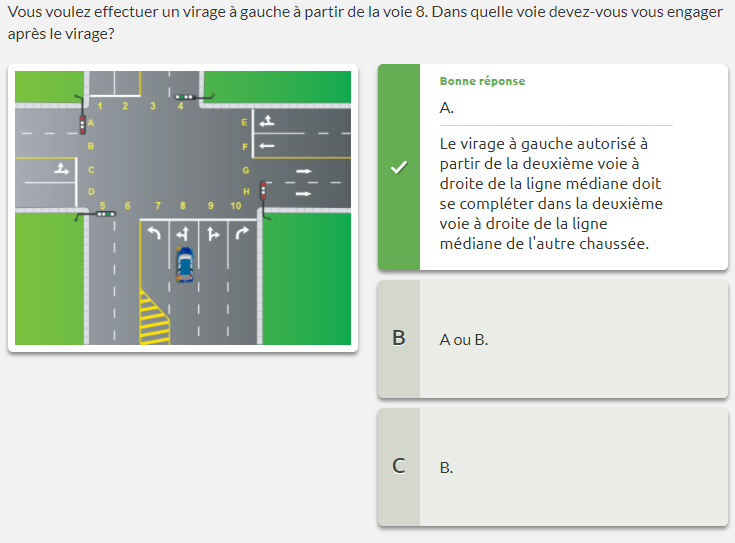 Vous voulez effectuer un virage à gauche à partir de la voie 8. Dans quelle voie devez-vous vous engager après le virage?

1 2 3 4
A B C D
E F G H
5 6 7 8 9 10

Bonne réponse

A.

Le virage à gauche autorisé à partir de la deuxième voie à droite de la ligne médiane doit se compléter dans la deuxième voie à droite de la ligne médiane de l'autre chaussée.

B

A ou B.

C

B.