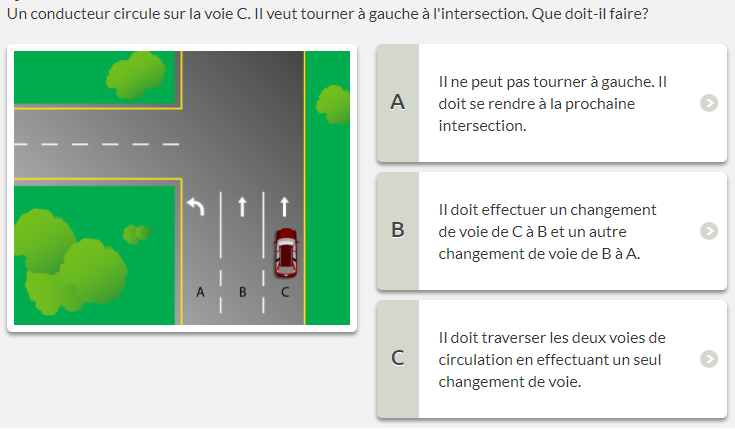 Un conducteur circule sur la voie C. Il veut tourner à gauche à l'intersection. Que doit-il faire?

A B C

A
Il ne peut pas tourner à gauche. Il doit se rendre à la prochaine intersection.

B
Il doit effectuer un changement de voie de C à B et un autre changement de voie de B à A.

C
Il doit traverser les deux voies de circulation en effectuant un seul changement de voie.