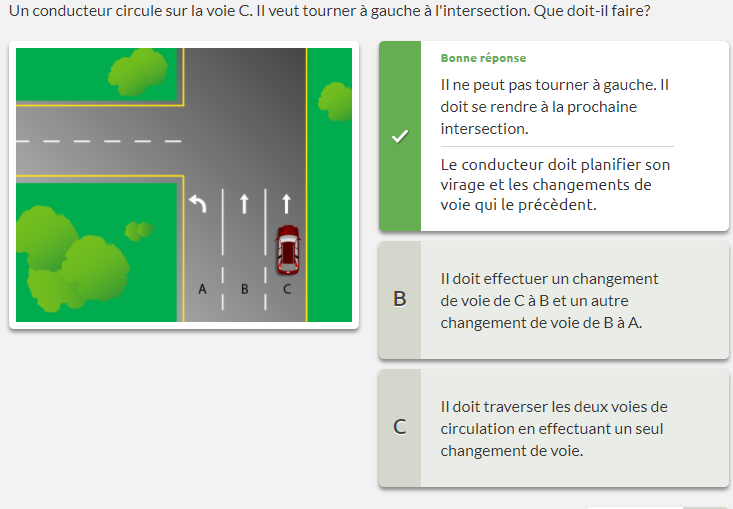 Un conducteur circule sur la voie C. Il veut tourner à gauche à l'intersection. Que doit-il faire?

A B C

Bonne réponse

Il ne peut pas tourner à gauche. Il doit se rendre à la prochaine intersection.

Le conducteur doit planifier son virage et les changements de voie qui le précèdent.

B

Il doit effectuer un changement de voie de C à B et un autre changement de voie de B à A.

C

Il doit traverser les deux voies de circulation en effectuant un seul changement de voie.