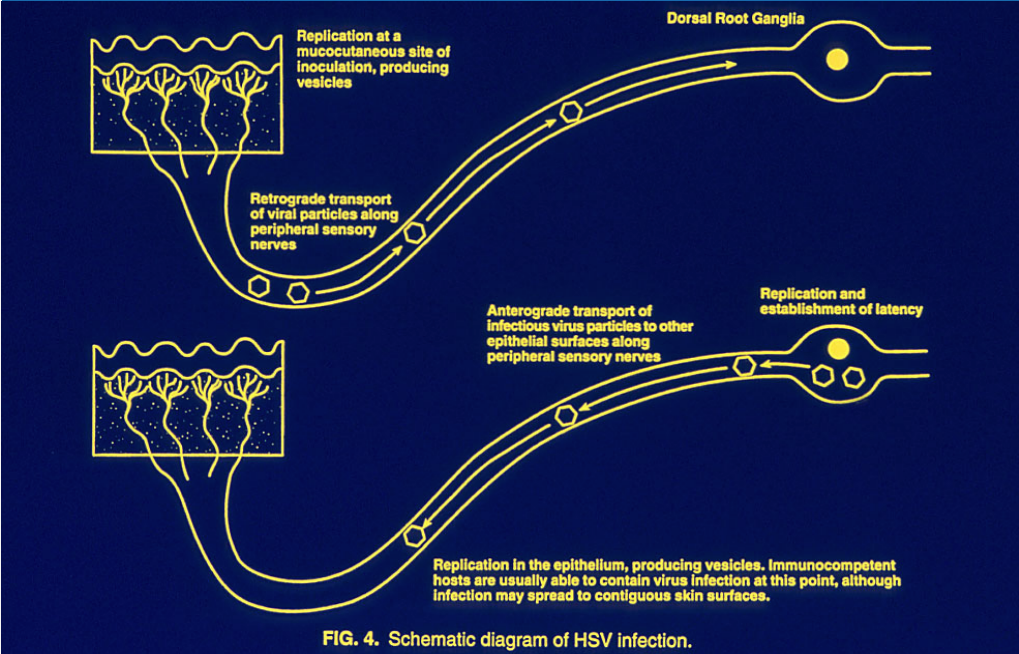 Replication at a mucocutaneous site of inoculation, producing vesicles

Dorsal Root Ganglia

Retrograde transport of viral particles along peripheral sensory nerves

Anterograde transport of infectious virus particles to other epithelial surfaces along peripheral sensory nerves

Replication and establishment of latency

Replication in the epithelium, producing vesicles. Immunocompetent hosts are usually able to contain virus infection at this point, although infection may spread to contiguous skin surfaces.

FIG. 4. Schematic diagram of HSV infection.