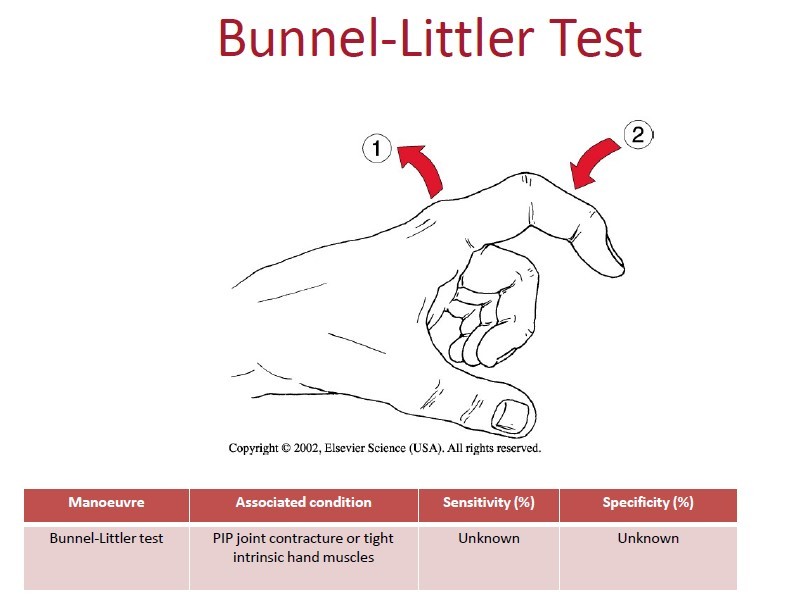 Bunnel-Littler Test

1

2

Copyright © 2002, Elsevier Science (USA). All rights reserved.

| Manoeuvre | Associated condition | Sensitivity (%) | Specificity (%) |
|---|---|---|---|
| Bunnel-Littler test | PIP joint contracture or tight intrinsic hand muscles | Unknown | Unknown |