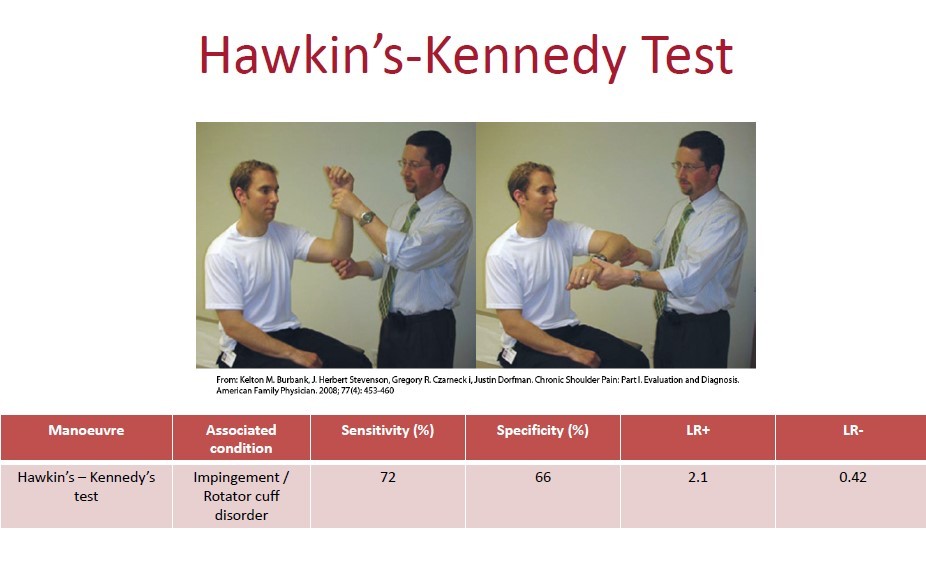 Hawkin's-Kennedy Test

From: Kelton M. Burbank, J. Herbert Stevenson, Gregory R. Czarnecki, Justin Dorfman. Chronic Shoulder Pain: Part I. Evaluation and Diagnosis. American Family Physician. 2008; 77(4): 453-460

| Manoeuvre | Associated condition | Sensitivity (%) | Specificity (%) | LR+ | LR- |
|---|---|---|---|---|---|
| Hawkin's – Kennedy's test | Impingement / Rotator cuff disorder | 72 | 66 | 2.1 | 0.42 |