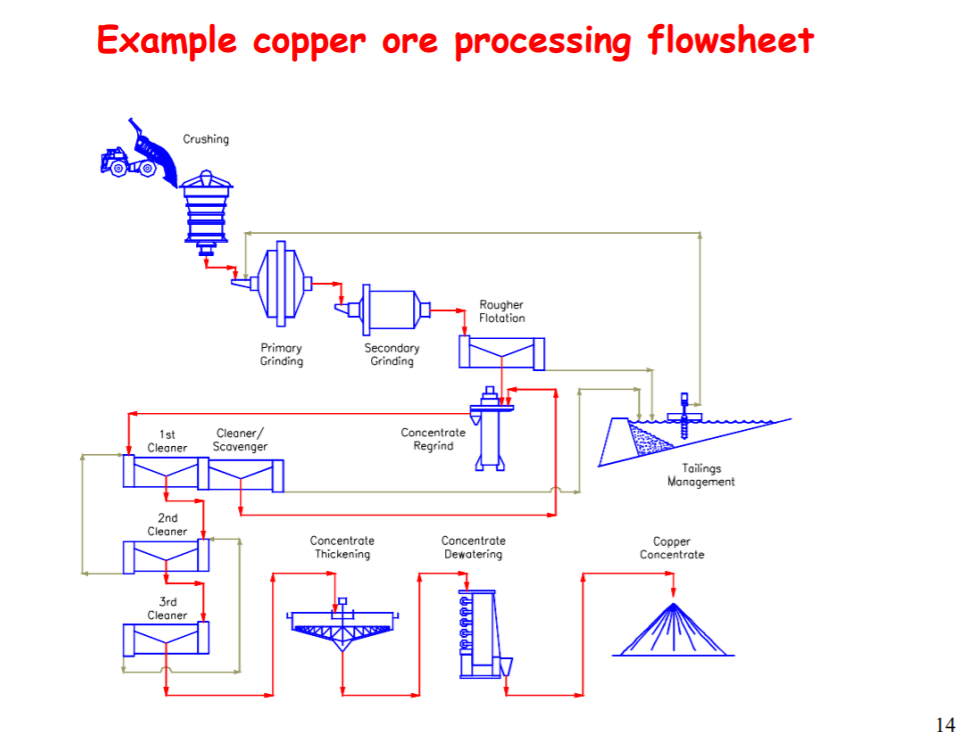 Example copper ore processing flowsheet

Crushing

Primary Grinding

Secondary Grinding

Rougher Flotation

Concentrate Regrind

Tailings Management

1st Cleaner

Cleaner/ Scavenger

2nd Cleaner

3rd Cleaner

Concentrate Thickening

Concentrate Dewatering

Copper Concentrate

14