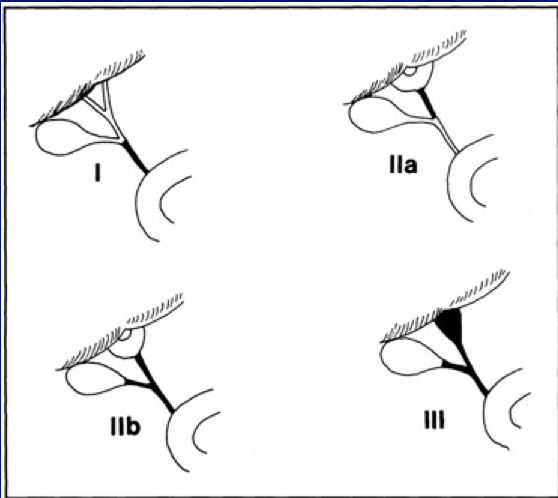 I

IIa

IIb

III