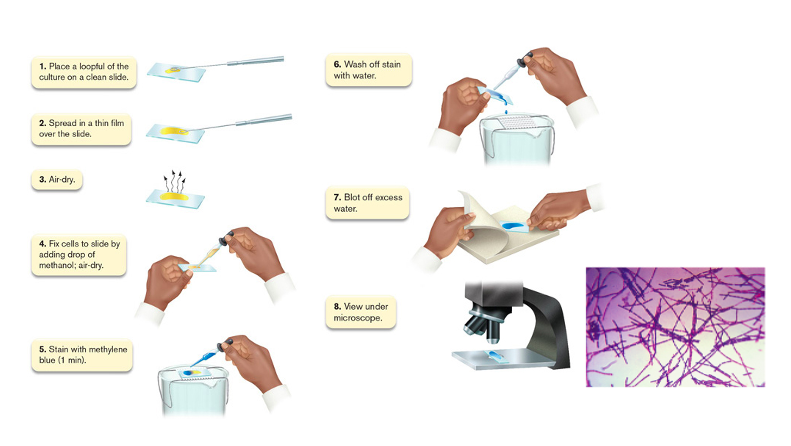 1. Place a loopful of the culture on a clean slide.

2. Spread in a thin film over the slide.

3. Air-dry.

4. Fix cells to slide by adding drop of methanol; air-dry.

5. Stain with methylene blue (1 min).

6. Wash off stain with water.

7. Blot off excess water.

8. View under microscope.