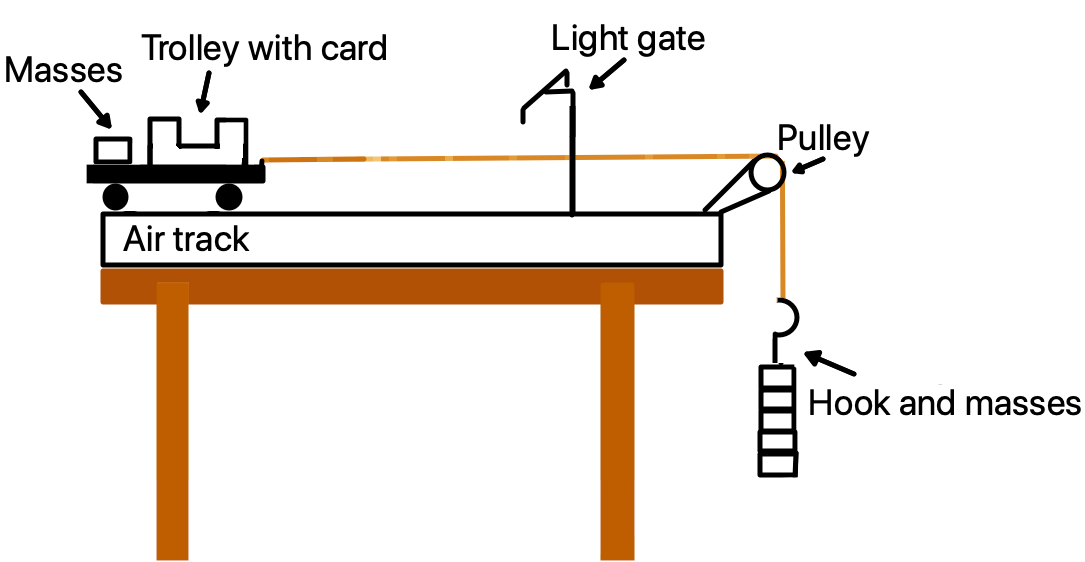 Masses
Trolley with card
Light gate
Pulley
Air track
Hook and masses