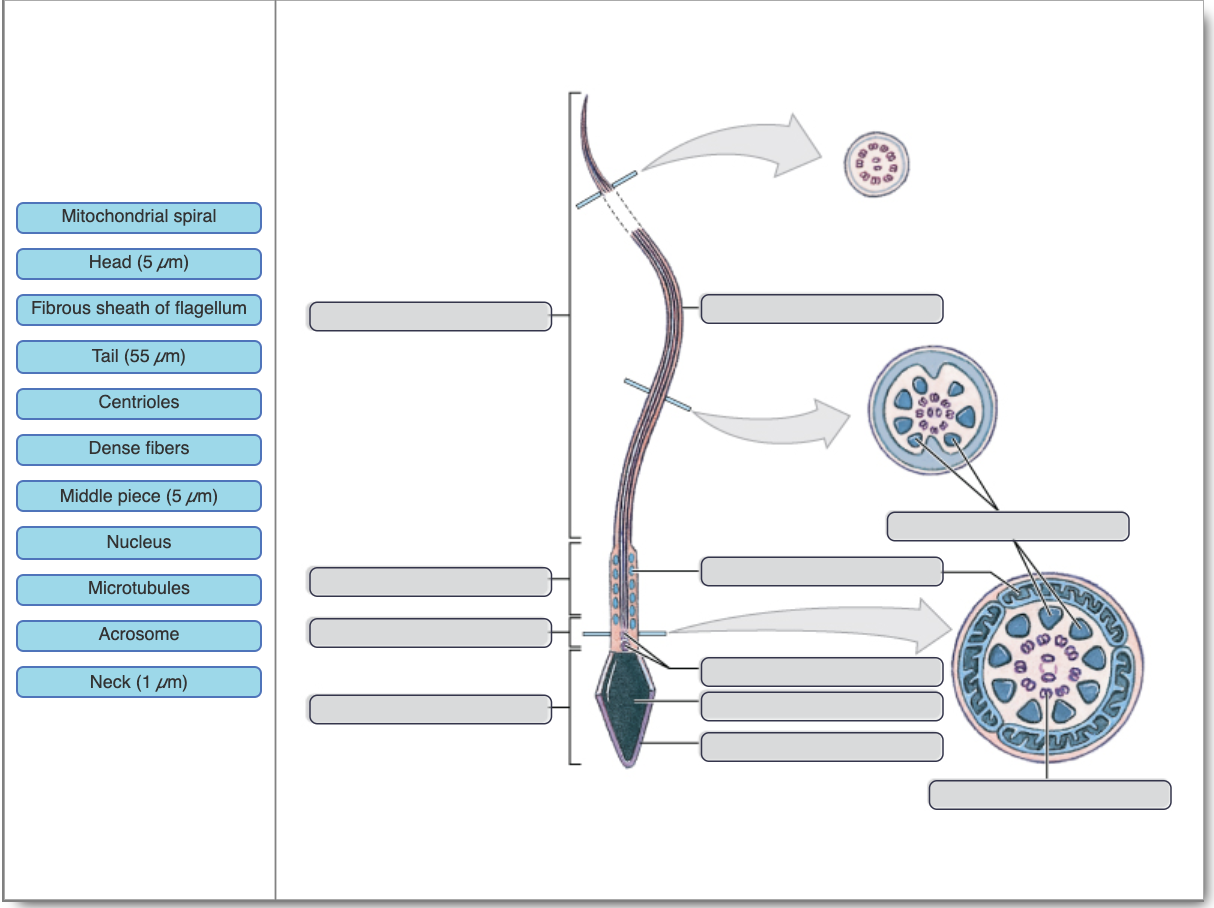 Mitochondrial spiral
Head (5 $\mu$m)
Fibrous sheath of flagellum
Tail (55 $\mu$m)
Centrioles
Dense fibers
Middle piece (5 $\mu$m)
Nucleus
Microtubules
Acrosome
Neck (1 $\mu$m)