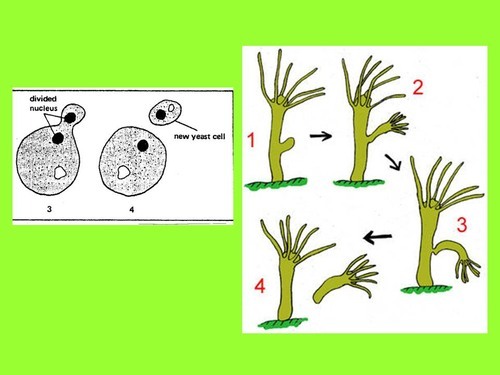 divided nucleus

new yeast cell

3

4

1

2

3

4