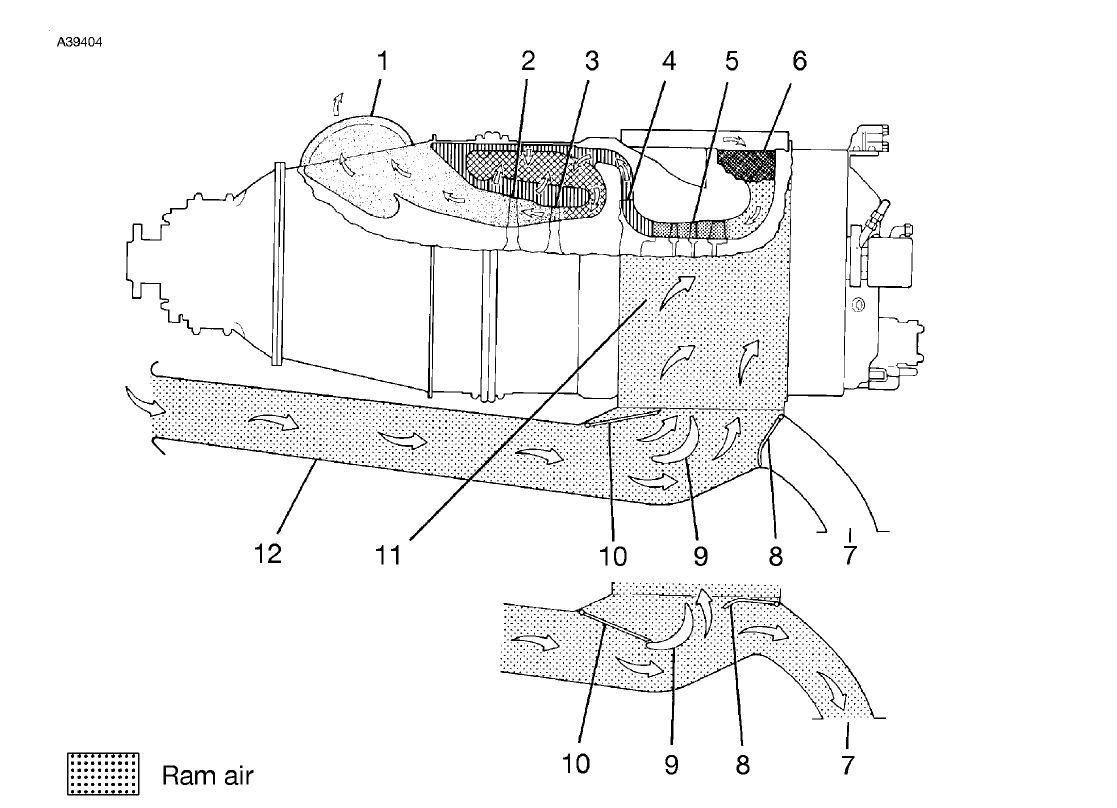 A39404

1 2 3 4 5 6

12 11 10 9 8 7

10 9 8 7

Ram air