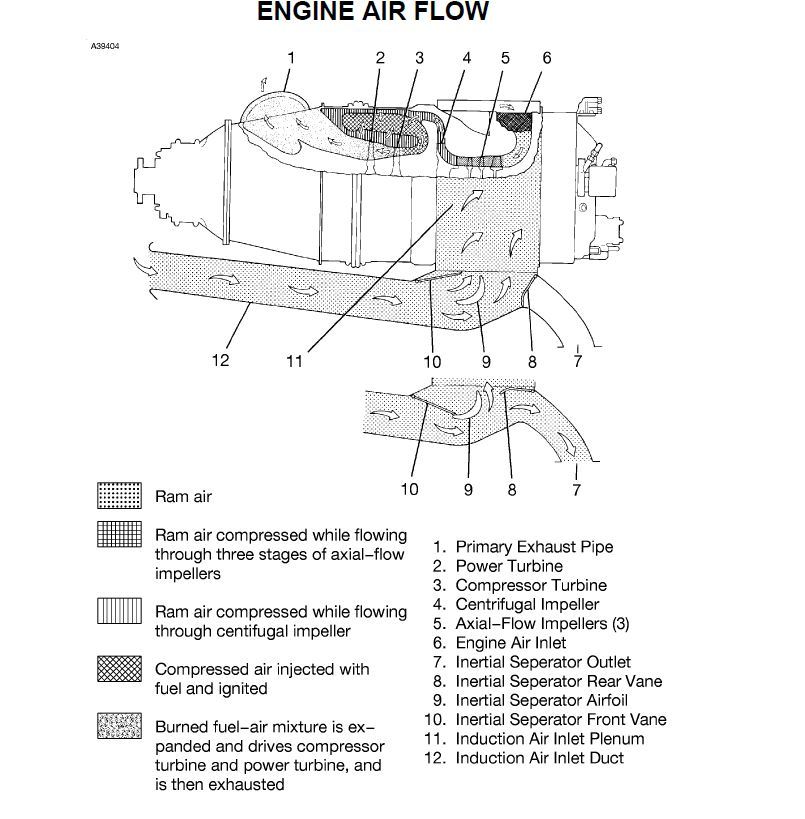 ENGINE AIR FLOW

A39404

1 2 3 4 5 6

12 11 10 9 8 7

10 9 8 7

Ram air

Ram air compressed while flowing through three stages of axial–flow impellers

Ram air compressed while flowing through centifugal impeller

Compressed air injected with fuel and ignited

Burned fuel–air mixture is expanded and drives compressor turbine and power turbine, and is then exhausted

1. Primary Exhaust Pipe
2. Power Turbine
3. Compressor Turbine
4. Centrifugal Impeller
5. Axial–Flow Impellers (3)
6. Engine Air Inlet
7. Inertial Seperator Outlet
8. Inertial Seperator Rear Vane
9. Inertial Seperator Airfoil
10. Inertial Seperator Front Vane
11. Induction Air Inlet Plenum
12. Induction Air Inlet Duct