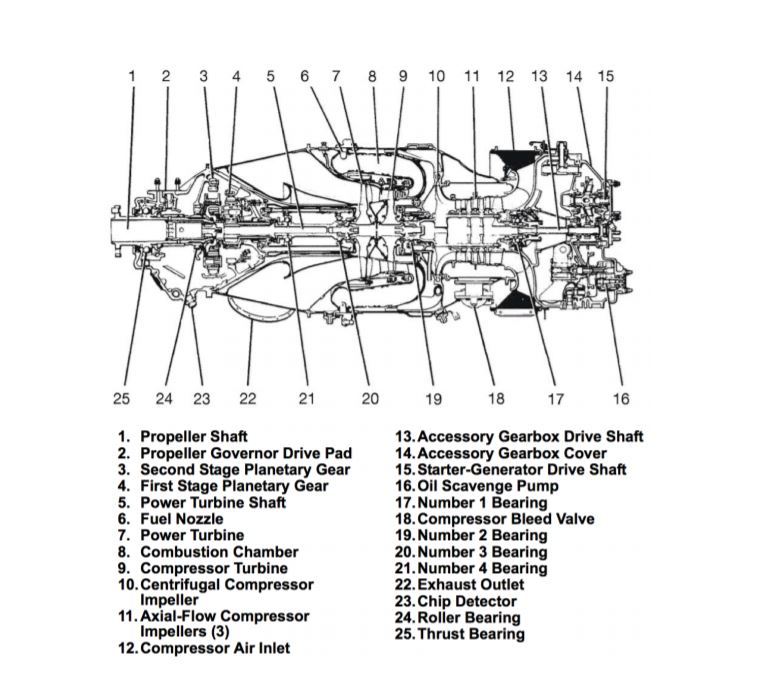 1 2 3 4 5 6 7 8 9 10 11 12 13 14 15

25 24 23 22 21 20 19 18 17 16

1. Propeller Shaft
2. Propeller Governor Drive Pad
3. Second Stage Planetary Gear
4. First Stage Planetary Gear
5. Power Turbine Shaft
6. Fuel Nozzle
7. Power Turbine
8. Combustion Chamber
9. Compressor Turbine
10. Centrifugal Compressor Impeller
11. Axial-Flow Compressor Impellers (3)
12. Compressor Air Inlet

13. Accessory Gearbox Drive Shaft
14. Accessory Gearbox Cover
15. Starter-Generator Drive Shaft
16. Oil Scavenge Pump
17. Number 1 Bearing
18. Compressor Bleed Valve
19. Number 2 Bearing
20. Number 3 Bearing
21. Number 4 Bearing
22. Exhaust Outlet
23. Chip Detector
24. Roller Bearing
25. Thrust Bearing