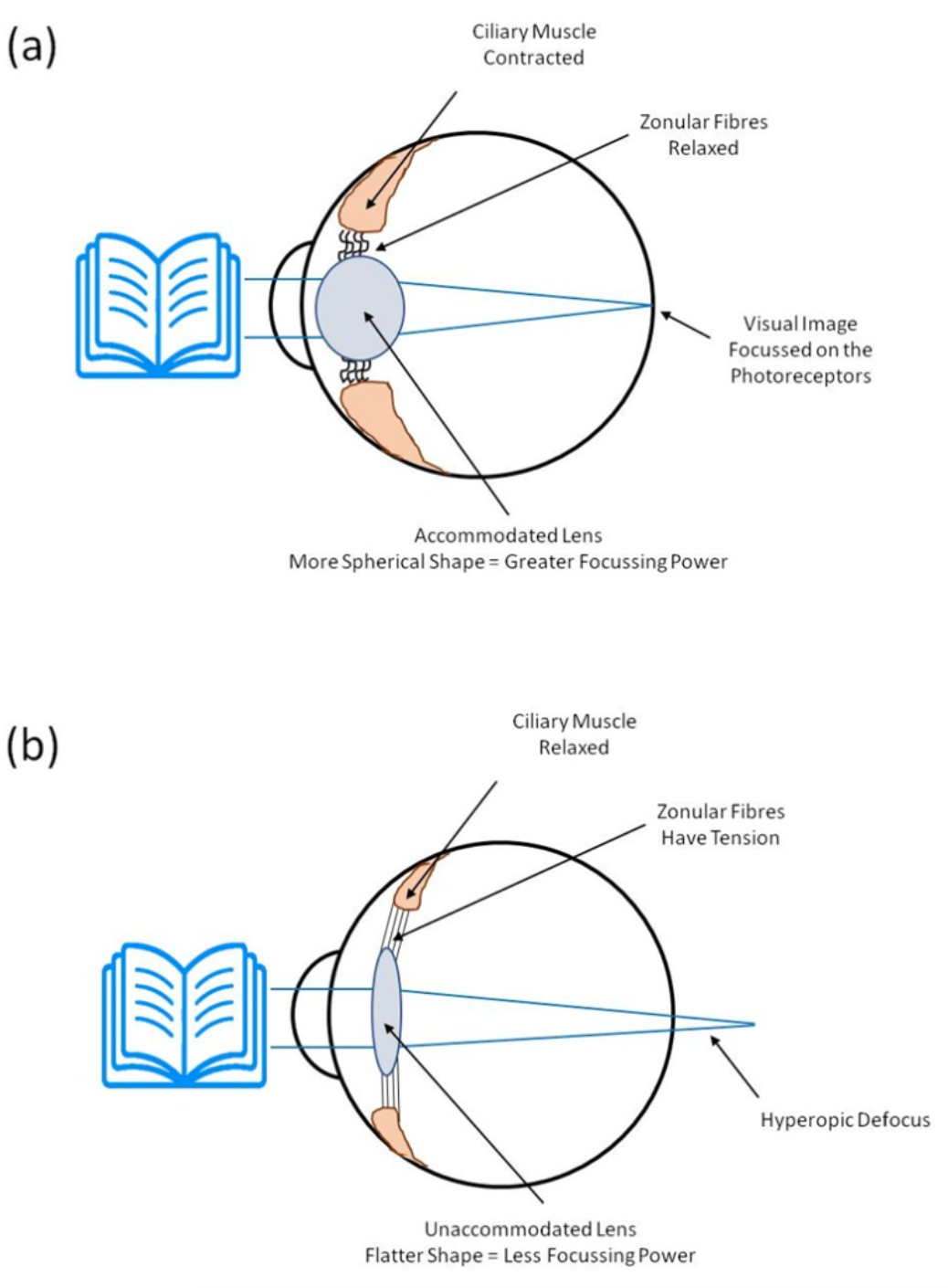 (a)

Ciliary Muscle
Contracted

Zonular Fibres
Relaxed

Visual Image
Focussed on the
Photoreceptors

Accommodated Lens
More Spherical Shape = Greater Focussing Power

(b)

Ciliary Muscle
Relaxed

Zonular Fibres
Have Tension

Hyperopic Defocus

Unaccommodated Lens
Flatter Shape = Less Focussing Power