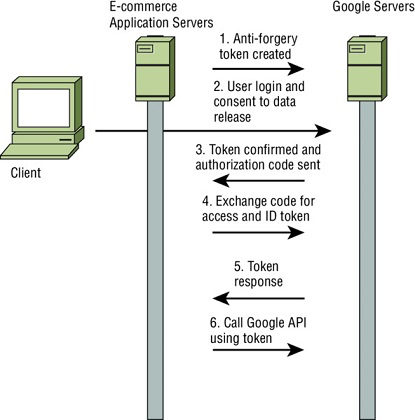 E-commerce Application Servers

Google Servers

Client

1. Anti-forgery token created

2. User login and consent to data release

3. Token confirmed and authorization code sent

4. Exchange code for access and ID token

5. Token response

6. Call Google API using token