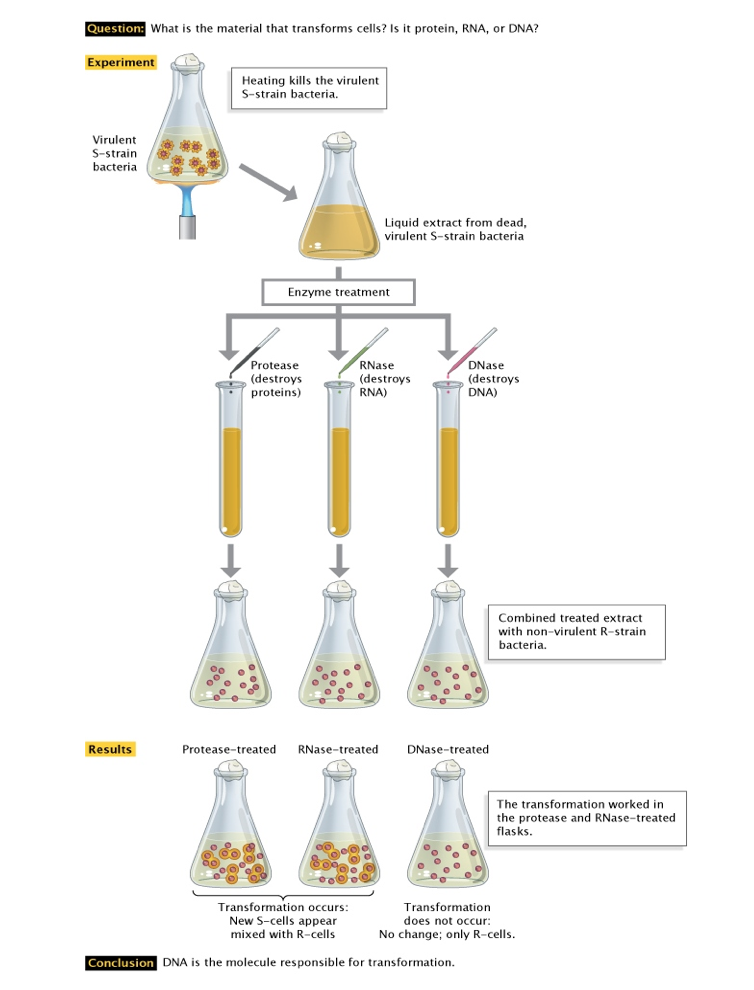 Question: What is the material that transforms cells? Is it protein, RNA, or DNA?

Experiment

Heating kills the virulent S-strain bacteria.

Virulent S-strain bacteria

Liquid extract from dead, virulent S-strain bacteria

Enzyme treatment

Protease (destroys proteins)

RNase (destroys RNA)

DNase (destroys DNA)

Combined treated extract with non-virulent R-strain bacteria.

Results

Protease-treated

RNase-treated

DNase-treated

The transformation worked in the protease and RNase-treated flasks.

Transformation occurs: New S-cells appear mixed with R-cells

Transformation does not occur: No change; only R-cells.

Conclusion DNA is the molecule responsible for transformation.