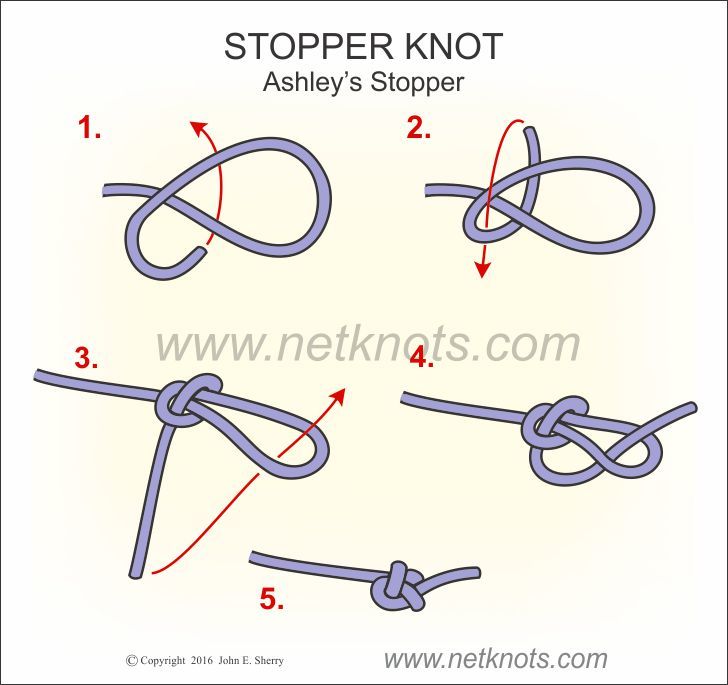 STOPPER KNOT
Ashley's Stopper

1.

2.

www.netknots.com

3.

4.

5.

© Copyright 2016 John E. Sherry

www.netknots.com