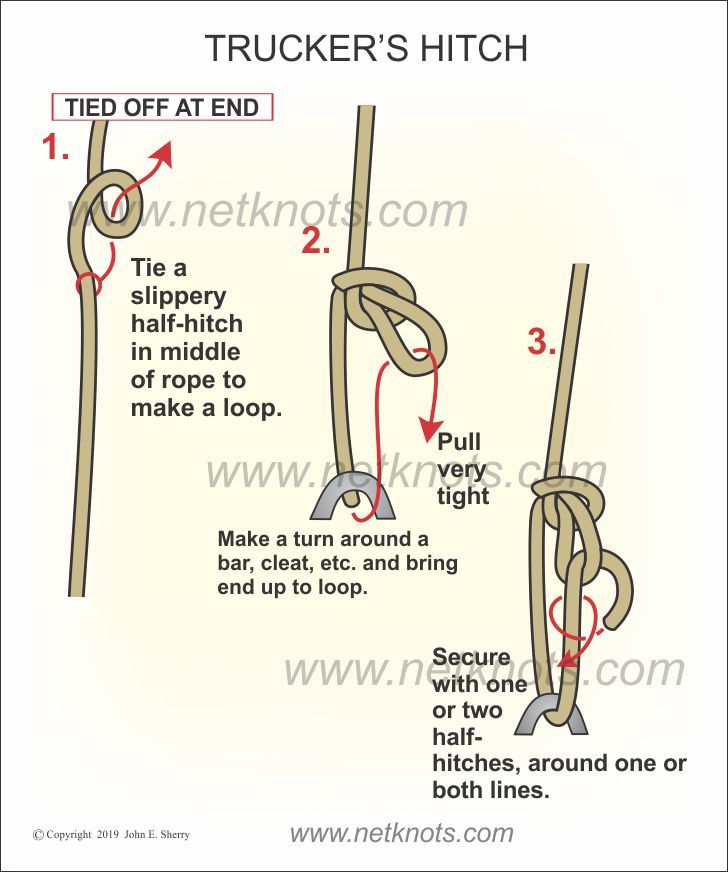 TRUCKER'S HITCH

TIED OFF AT END

1.

www.netknots.com

Tie a slippery half-hitch in middle of rope to make a loop.

2.

Pull very tight

www.netknots.com

Make a turn around a bar, cleat, etc. and bring end up to loop.

3.

www.netknots.com

Secure with one or two half-hitches, around one or both lines.

© Copyright 2019 John E. Sherry

www.netknots.com