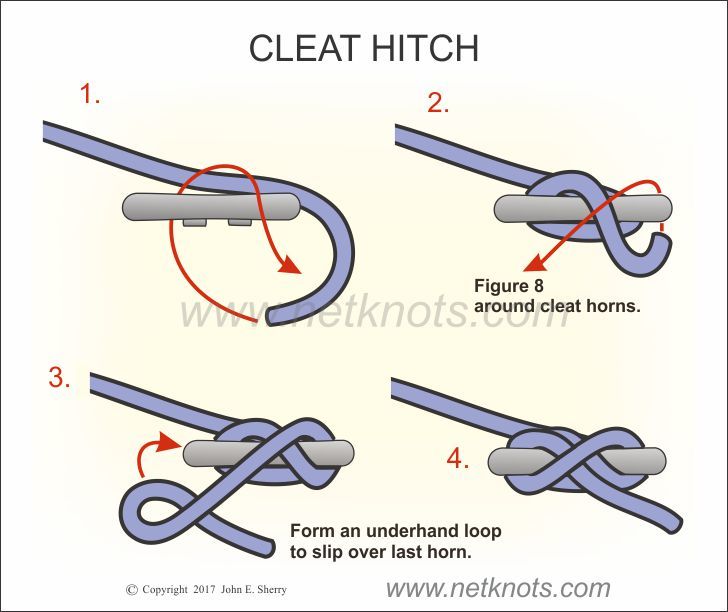 CLEAT HITCH

1.

2.

Figure 8 around cleat horns.

www.netknots.com

3.

4.

Form an underhand loop to slip over last horn.

© Copyright 2017 John E. Sherry

www.netknots.com