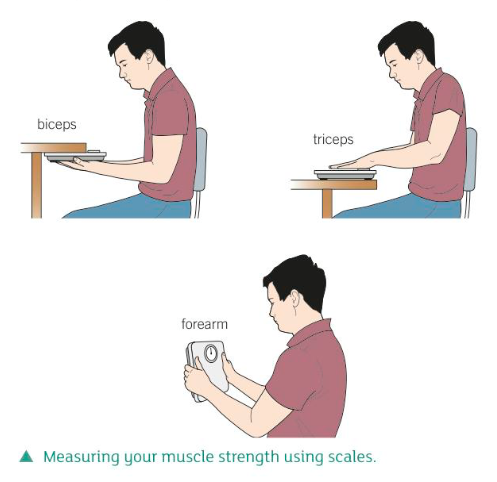 biceps

triceps

forearm

▲ Measuring your muscle strength using scales.