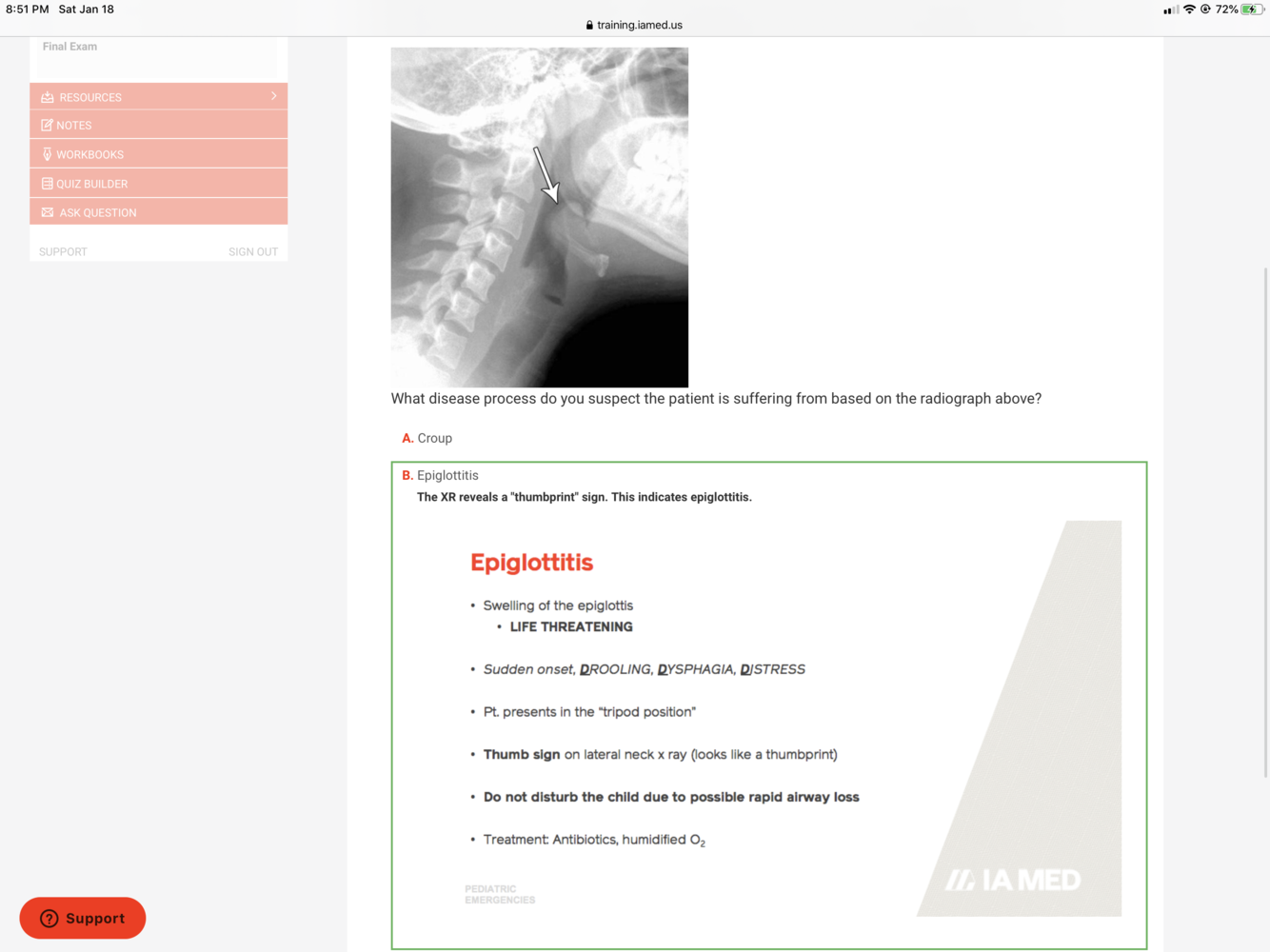 8:51 PM Sat Jan 18
training.iamed.us
72%

Final Exam

RESOURCES
NOTES
WORKBOOKS
QUIZ BUILDER
ASK QUESTION

SUPPORT SIGN OUT

What disease process do you suspect the patient is suffering from based on the radiograph above?

A. Croup

B. Epiglottitis
The XR reveals a "thumbprint" sign. This indicates epiglottitis.

Epiglottitis

• Swelling of the epiglottis
• LIFE THREATENING

• Sudden onset, DROOLING, DYSPHAGIA, DISTRESS

• Pt. presents in the "tripod position"

• Thumb sign on lateral neck x ray (looks like a thumbprint)

• Do not disturb the child due to possible rapid airway loss

• Treatment: Antibiotics, humidified $O_2$

PEDIATRIC EMERGENCIES

IA MED

Support