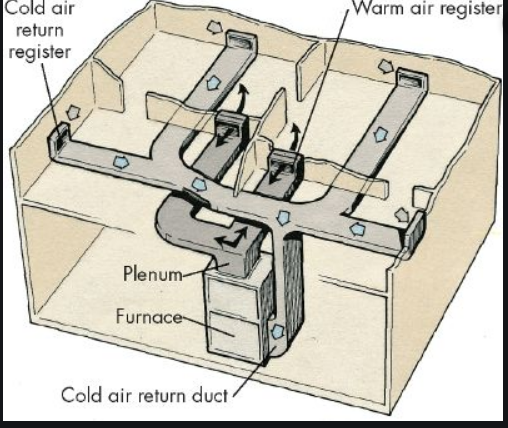 Cold air return register

Warm air register

Plenum

Furnace

Cold air return duct