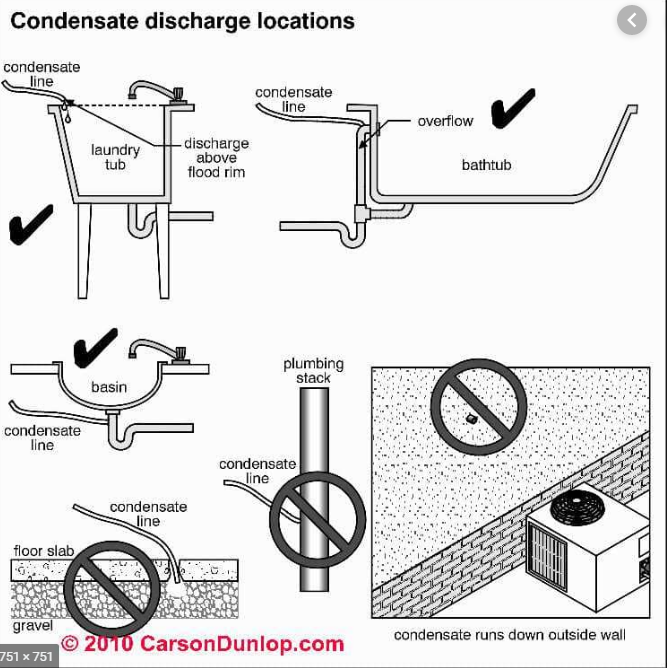 Condensate discharge locations

condensate line

laundry tub

discharge above flood rim

condensate line

overflow

bathtub

basin

condensate line

plumbing stack

condensate line

condensate line

floor slab

gravel

condensate runs down outside wall

© 2010 CarsonDunlop.com

751 × 751