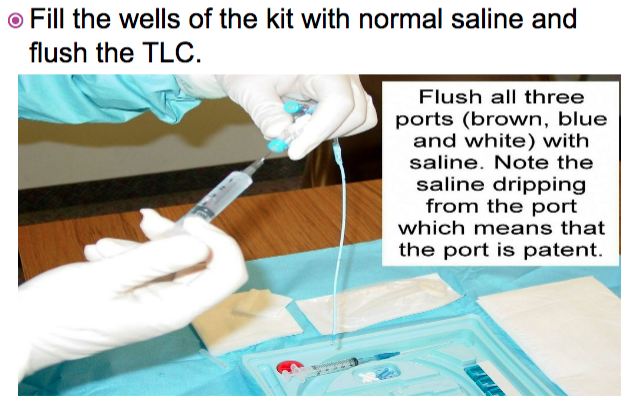 Fill the wells of the kit with normal saline and flush the TLC.

Flush all three ports (brown, blue and white) with saline. Note the saline dripping from the port which means that the port is patent.