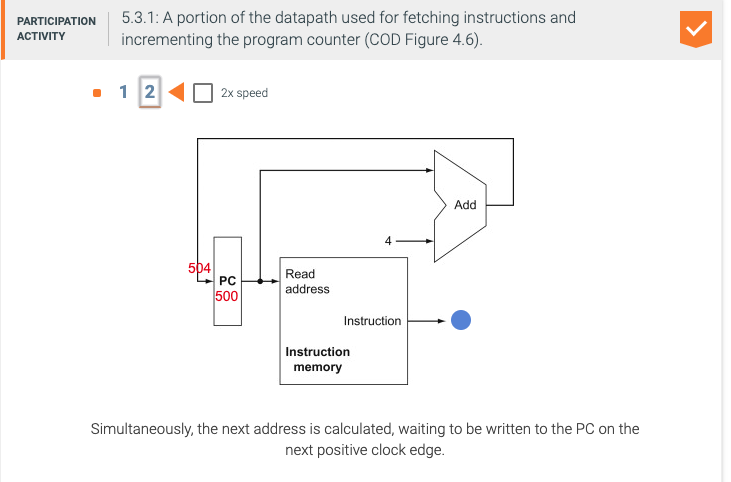 PARTICIPATION ACTIVITY

5.3.1: A portion of the datapath used for fetching instructions and incrementing the program counter (COD Figure 4.6).

1 2

2x speed

Add

4

504

PC

500

Read address

Instruction

Instruction memory

Simultaneously, the next address is calculated, waiting to be written to the PC on the next positive clock edge.