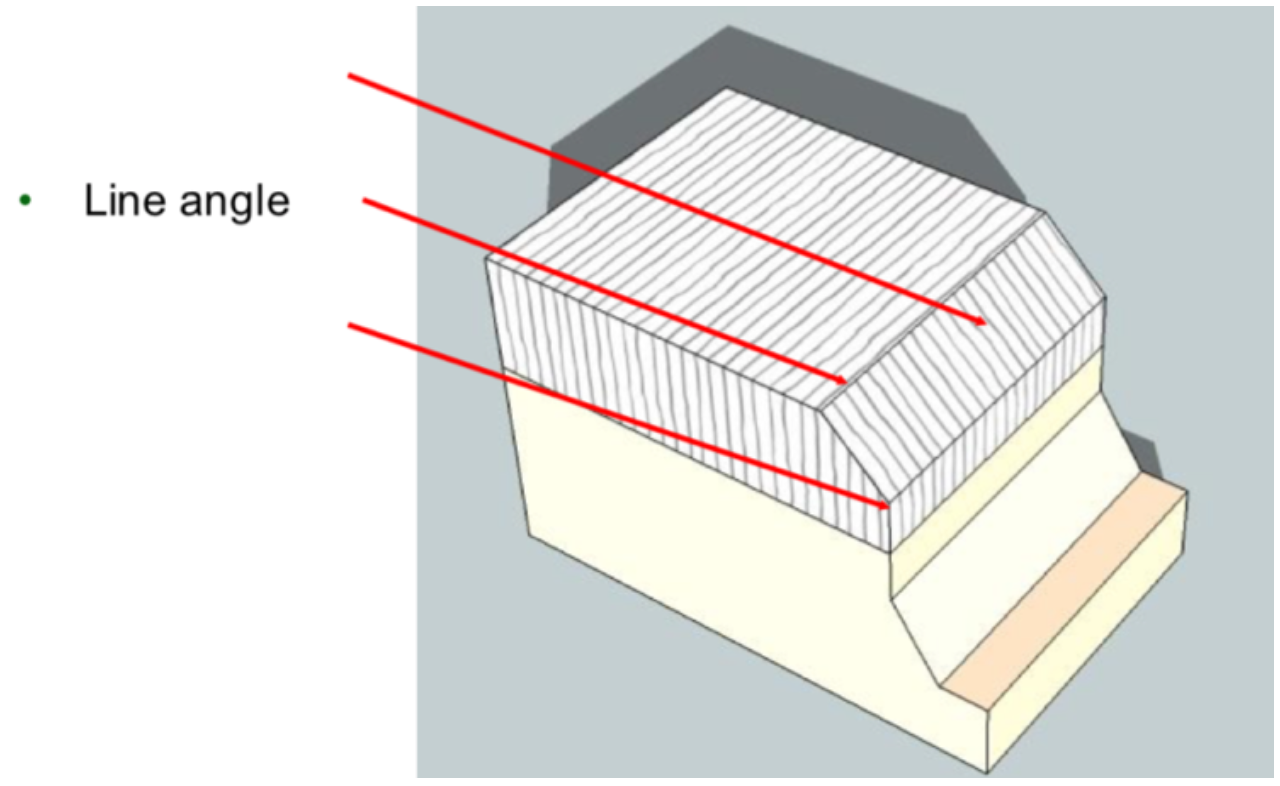 • Line angle