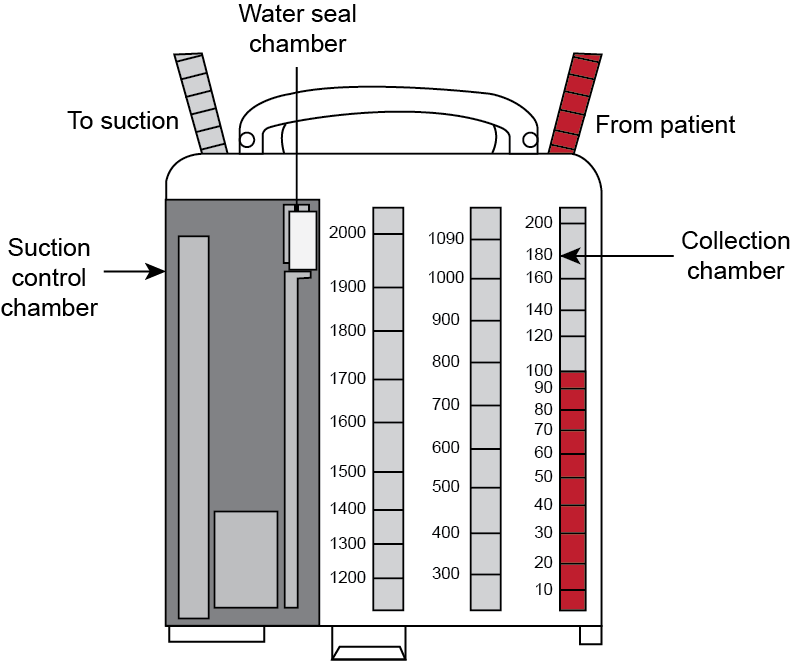 Water seal chamber

To suction

From patient

Suction control chamber

Collection chamber

2000
1900
1800
1700
1600
1500
1400
1300
1200

1090
1000
900
800
700
600
500
400
300

200
180
160
140
120
100
90
80
70
60
50
40
30
20
10