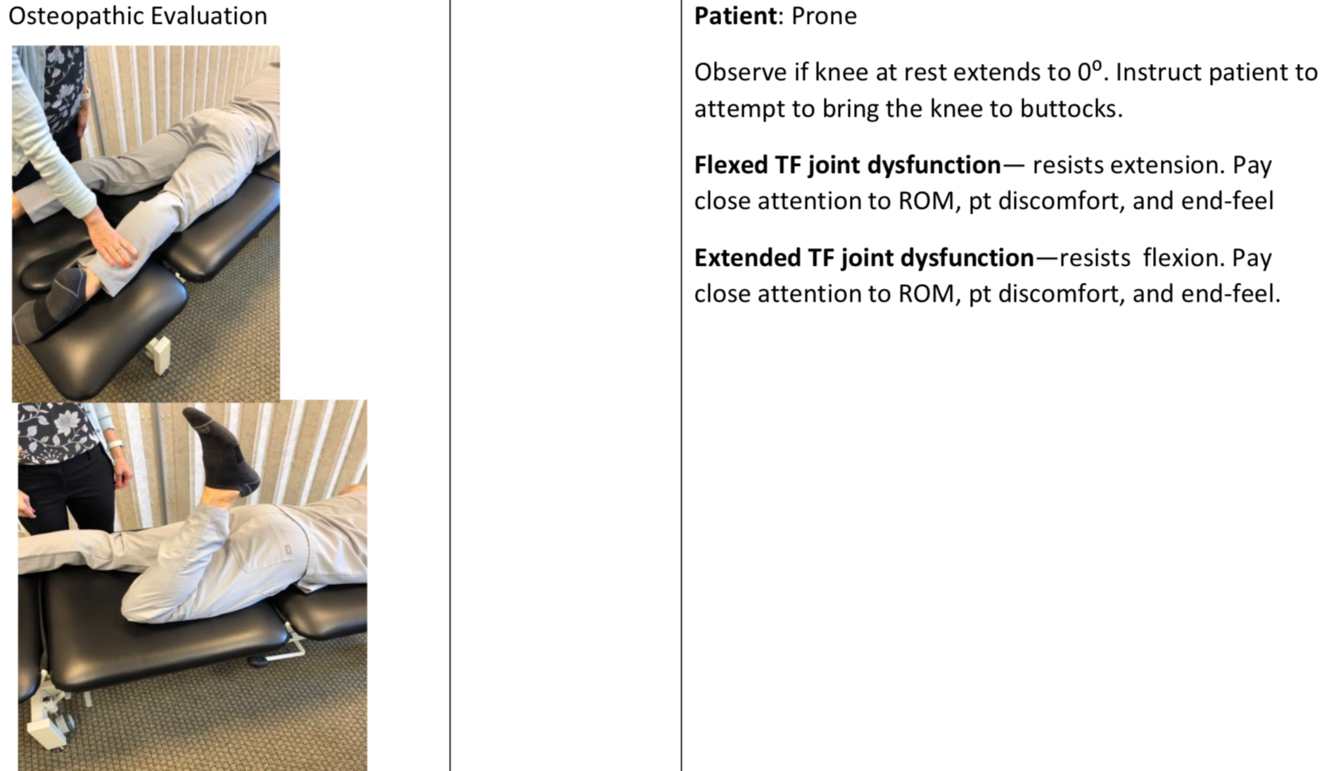 Osteopathic Evaluation

Patient: Prone

Observe if knee at rest extends to $0^o$. Instruct patient to attempt to bring the knee to buttocks.

Flexed TF joint dysfunction— resists extension. Pay close attention to ROM, pt discomfort, and end-feel

Extended TF joint dysfunction—resists flexion. Pay close attention to ROM, pt discomfort, and end-feel.