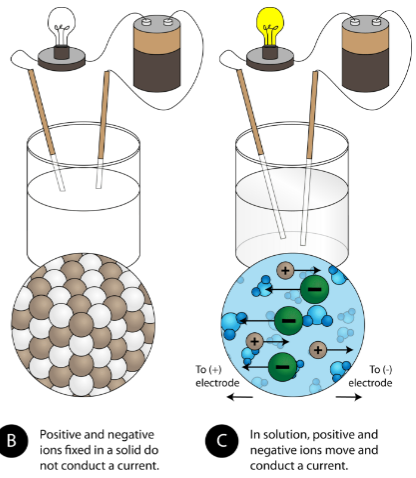 +

−

−

+

+

−

To (+) electrode

To (-) electrode

B

Positive and negative ions fixed in a solid do not conduct a current.

C

In solution, positive and negative ions move and conduct a current.