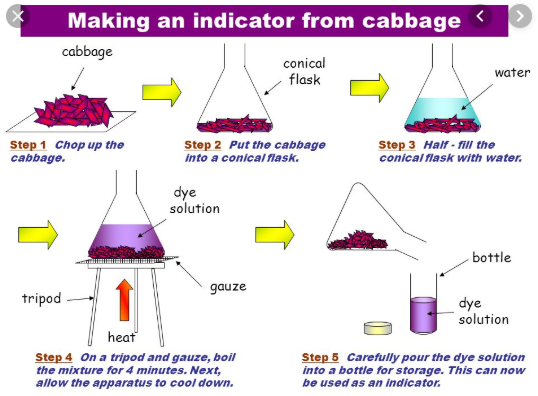 Making an indicator from cabbage

cabbage

Step 1 Chop up the cabbage.

conical flask

Step 2 Put the cabbage into a conical flask.

water

Step 3 Half - fill the conical flask with water.

dye solution

gauze

tripod

heat

Step 4 On a tripod and gauze, boil the mixture for 4 minutes. Next, allow the apparatus to cool down.

bottle

dye solution

Step 5 Carefully pour the dye solution into a bottle for storage. This can now be used as an indicator.