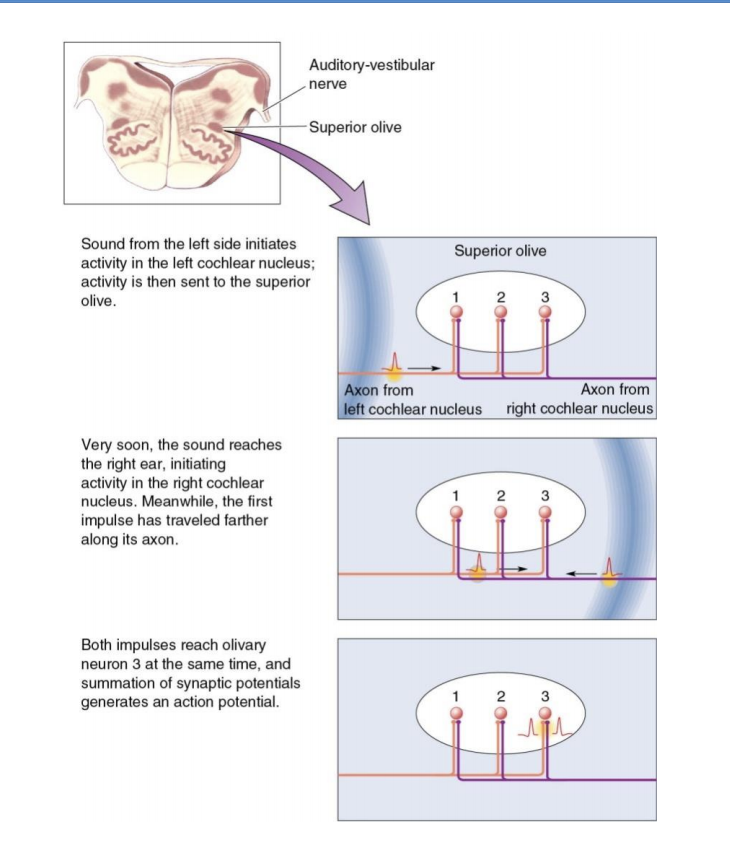 Auditory-vestibular nerve

Superior olive

Sound from the left side initiates activity in the left cochlear nucleus; activity is then sent to the superior olive.

Superior olive

1 2 3

Axon from left cochlear nucleus

Axon from right cochlear nucleus

Very soon, the sound reaches the right ear, initiating activity in the right cochlear nucleus. Meanwhile, the first impulse has traveled farther along its axon.

1 2 3

Both impulses reach olivary neuron 3 at the same time, and summation of synaptic potentials generates an action potential.

1 2 3