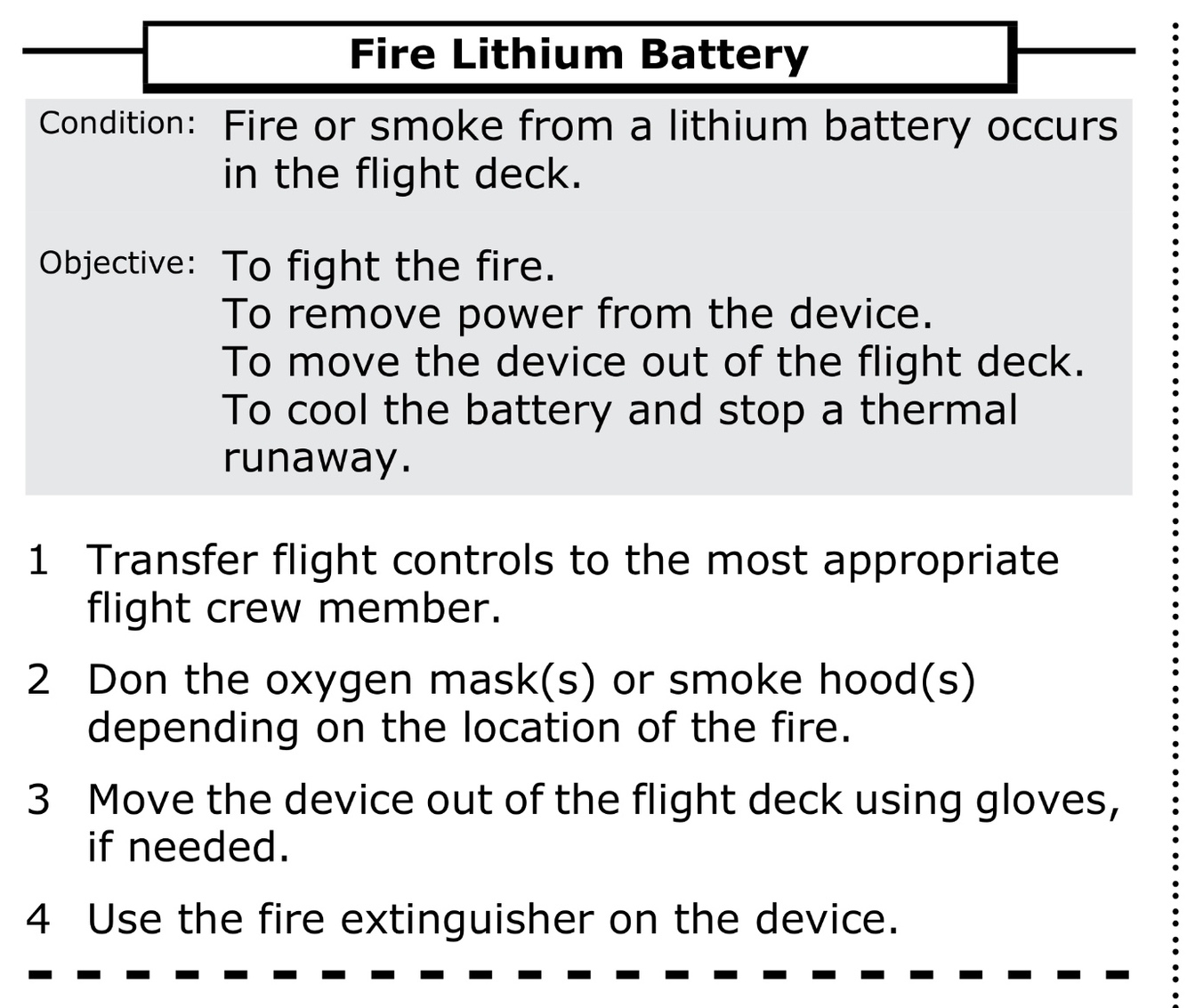 Fire Lithium Battery

Condition: Fire or smoke from a lithium battery occurs in the flight deck.

Objective: To fight the fire.
To remove power from the device.
To move the device out of the flight deck.
To cool the battery and stop a thermal runaway.

1 Transfer flight controls to the most appropriate flight crew member.

2 Don the oxygen mask(s) or smoke hood(s) depending on the location of the fire.

3 Move the device out of the flight deck using gloves, if needed.

4 Use the fire extinguisher on the device.