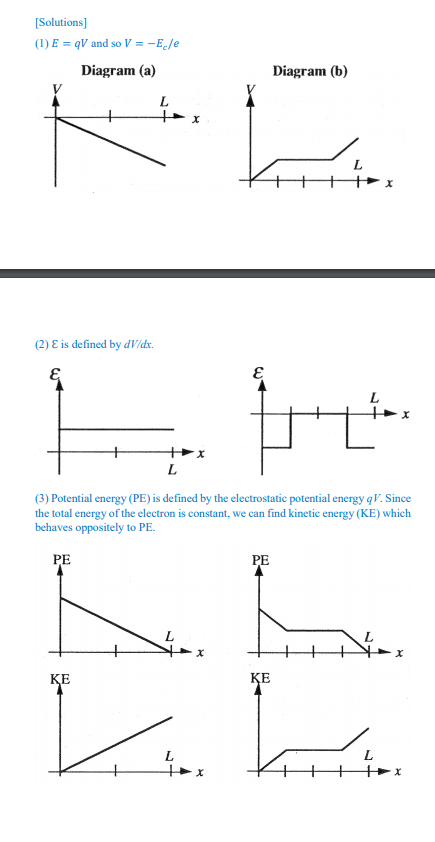 [Solutions]

(1) $E = qV$ and so $V = -E_c/e$

Diagram (a)

$V$

$L$

$x$

Diagram (b)

$V$

$L$

$x$

(2) $\mathcal{E}$ is defined by $dV/dx$.

$\mathcal{E}$

$x$

$L$

$\mathcal{E}$

$L$

$x$

(3) Potential energy (PE) is defined by the electrostatic potential energy $qV$. Since the total energy of the electron is constant, we can find kinetic energy (KE) which behaves oppositely to PE.

PE

$L$

$x$

PE

$L$

$x$

KE

$L$

$x$

KE

$L$

$x$