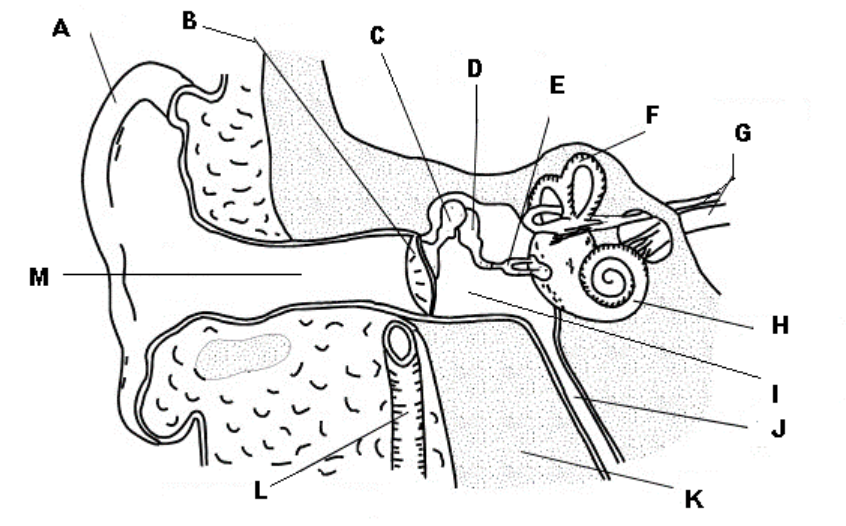 A
B
C
D
E
F
G
M
H
I
J
L
K