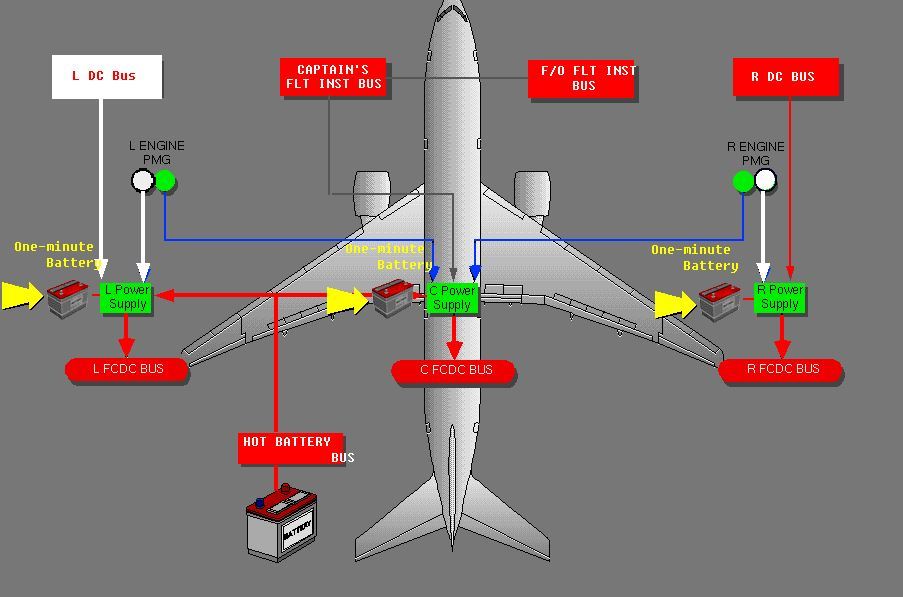 L DC Bus

CAPTAIN'S FLT INST BUS

F/O FLT INST BUS

R DC BUS

L ENGINE PMG

R ENGINE PMG

One-minute Battery

L Power Supply

One-minute Battery

C Power Supply

One-minute Battery

R Power Supply

L FCDC BUS

C FCDC BUS

R FCDC BUS

HOT BATTERY BUS

BATTERY